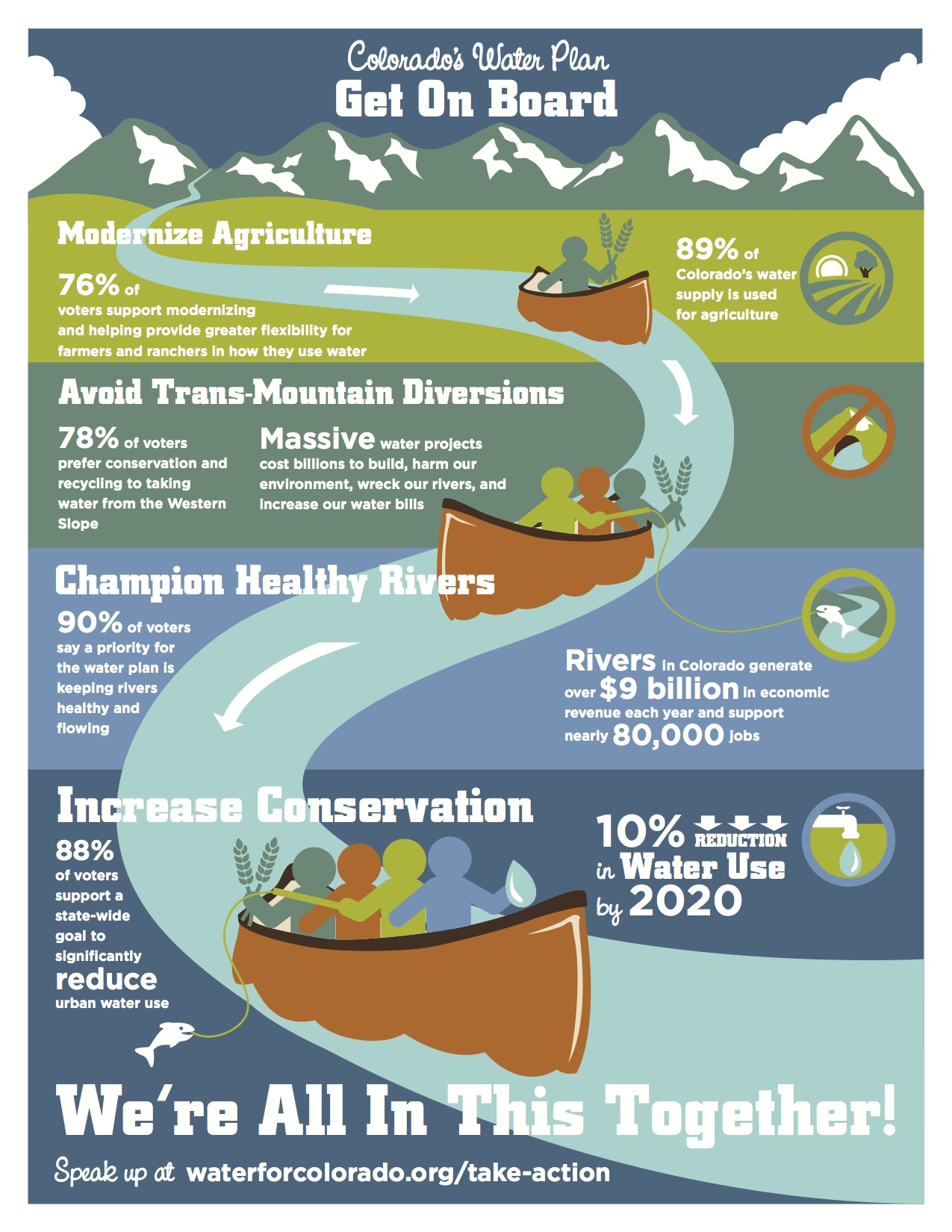 Colorado's Water Plan
Get On Board

Modernize Agriculture

76% of voters support modernizing and helping provide greater flexibility for farmers and ranchers in how they use water

89% of Colorado's water supply is used for agriculture

Avoid Trans-Mountain Diversions

78% of voters prefer conservation and recycling to taking water from the Western Slope

Massive water projects cost billions to build, harm our environment, wreck our rivers, and increase our water bills

Champion Healthy Rivers

90% of voters say a priority for the water plan is keeping rivers healthy and flowing

Rivers in Colorado generate over $9 billion in economic revenue each year and support nearly 80,000 jobs

Increase Conservation

88% of voters support a state-wide goal to significantly reduce urban water use

10% REDUCTION in Water Use by 2020

We're All In This Together!

Speak up at waterforcolorado.org/take-action