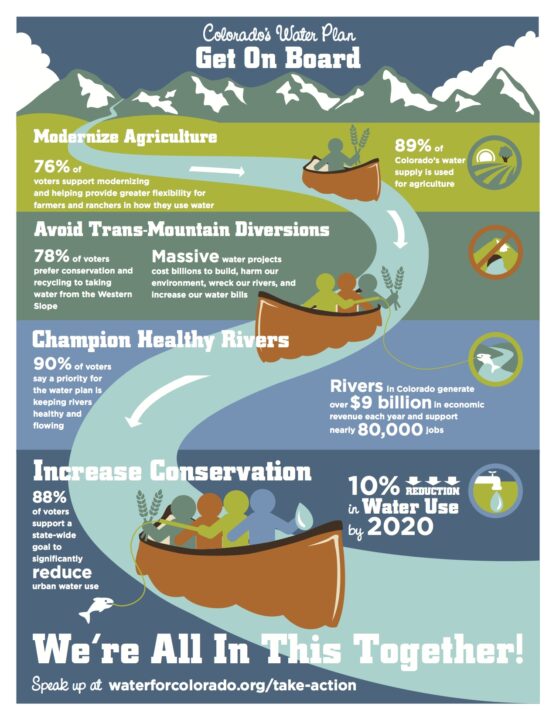 Colorado's Water Plan
Get On Board

Modernize Agriculture

76% of voters support modernizing and helping provide greater flexibility for farmers and ranchers in how they use water

89% of Colorado's water supply is used for agriculture

Avoid Trans-Mountain Diversions

78% of voters prefer conservation and recycling to taking water from the Western Slope

Massive water projects cost billions to build, harm our environment, wreck our rivers, and increase our water bills

Champion Healthy Rivers

90% of voters say a priority for the water plan is keeping rivers healthy and flowing

Rivers in Colorado generate over $9 billion in economic revenue each year and support nearly 80,000 jobs

Increase Conservation

88% of voters support a state-wide goal to significantly reduce urban water use

10% REDUCTION in Water Use by 2020

We're All In This Together!

Speak up at waterforcolorado.org/take-action